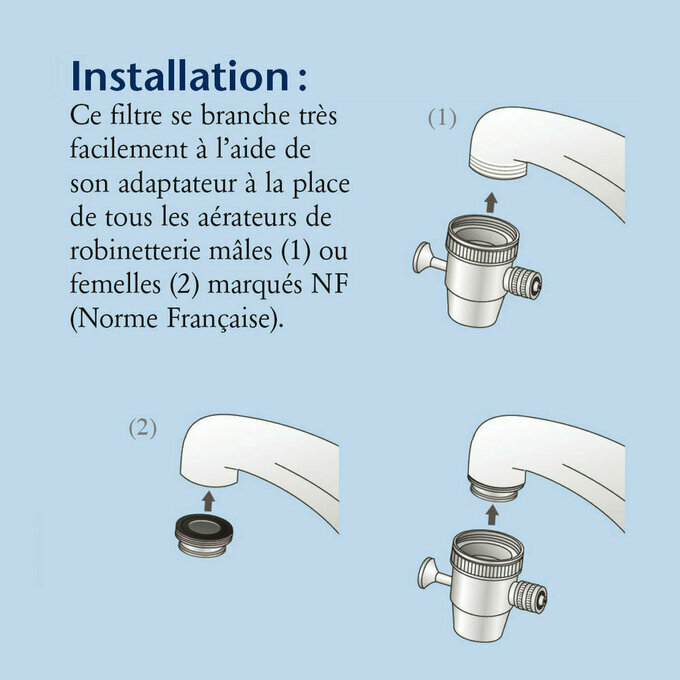 Installation :

Ce filtre se branche très facilement à l'aide de son adaptateur à la place de tous les aérateurs de robinetterie mâles (1) ou femelles (2) marqués NF (Norme Française).

(1)

(2)