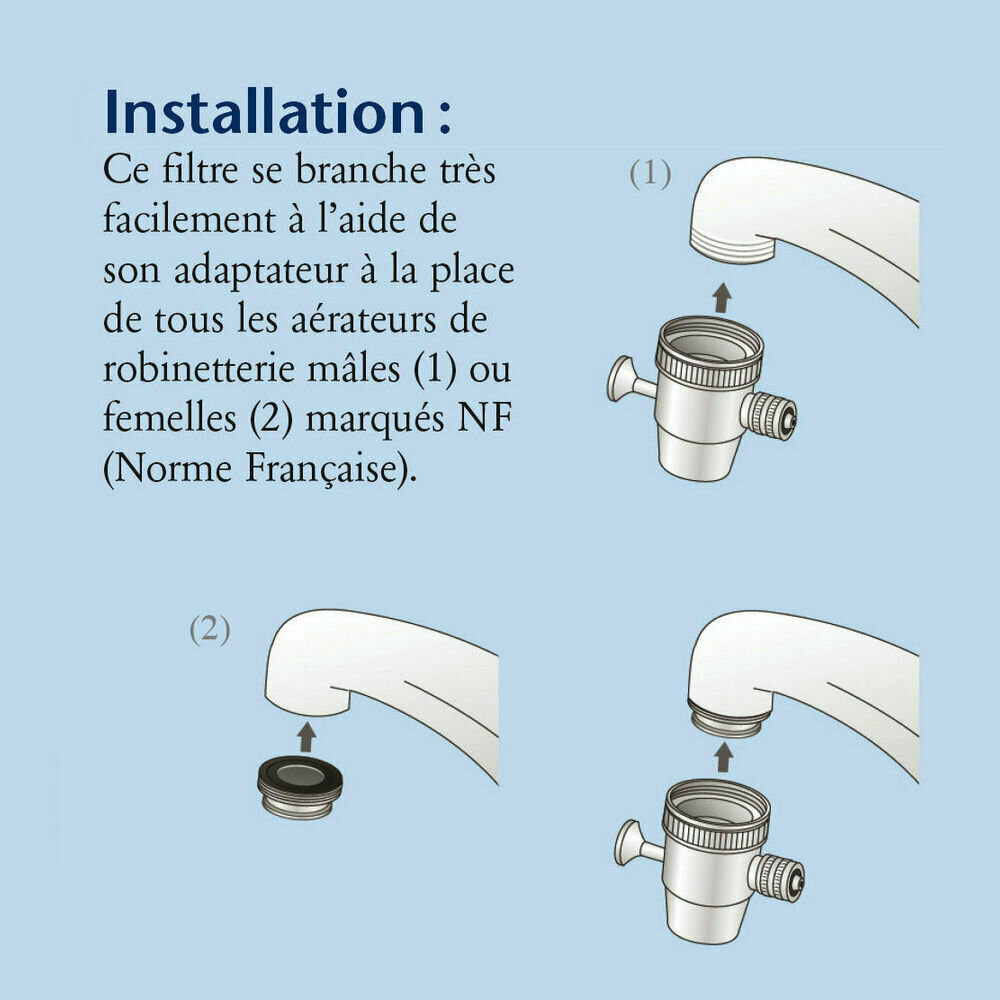 Installation :

Ce filtre se branche très facilement à l'aide de son adaptateur à la place de tous les aérateurs de robinetterie mâles (1) ou femelles (2) marqués NF (Norme Française).

(1)

(2)